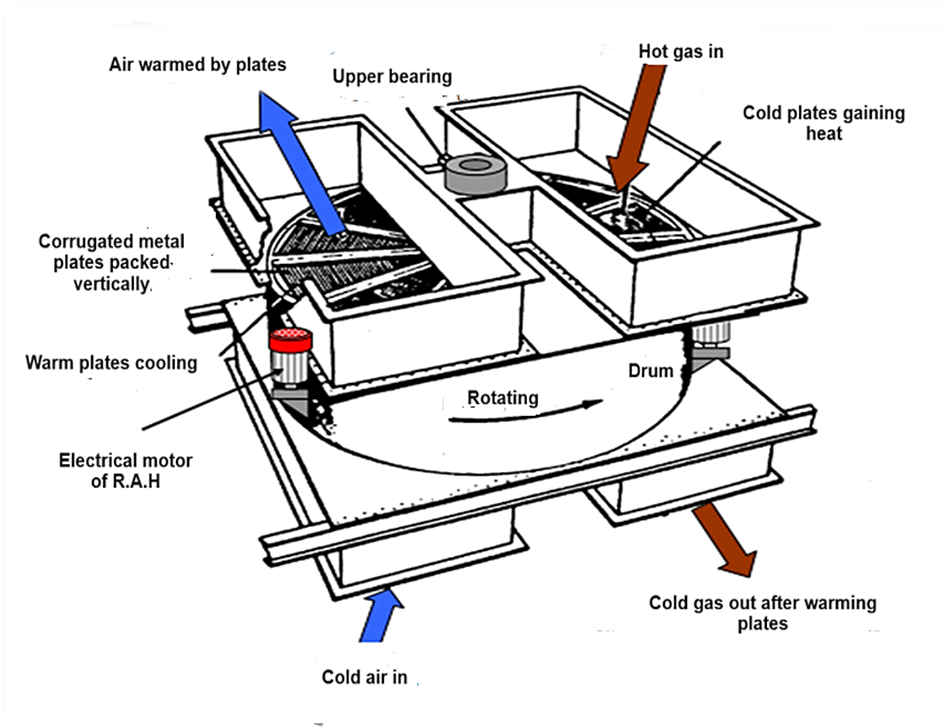 Air warmed by plates

Upper bearing

Hot gas in

Cold plates gaining heat

Corrugated metal plates packed vertically

Warm plates cooling

Drum

Rotating

Electrical motor of R.A.H

Cold gas out after warming plates

Cold air in